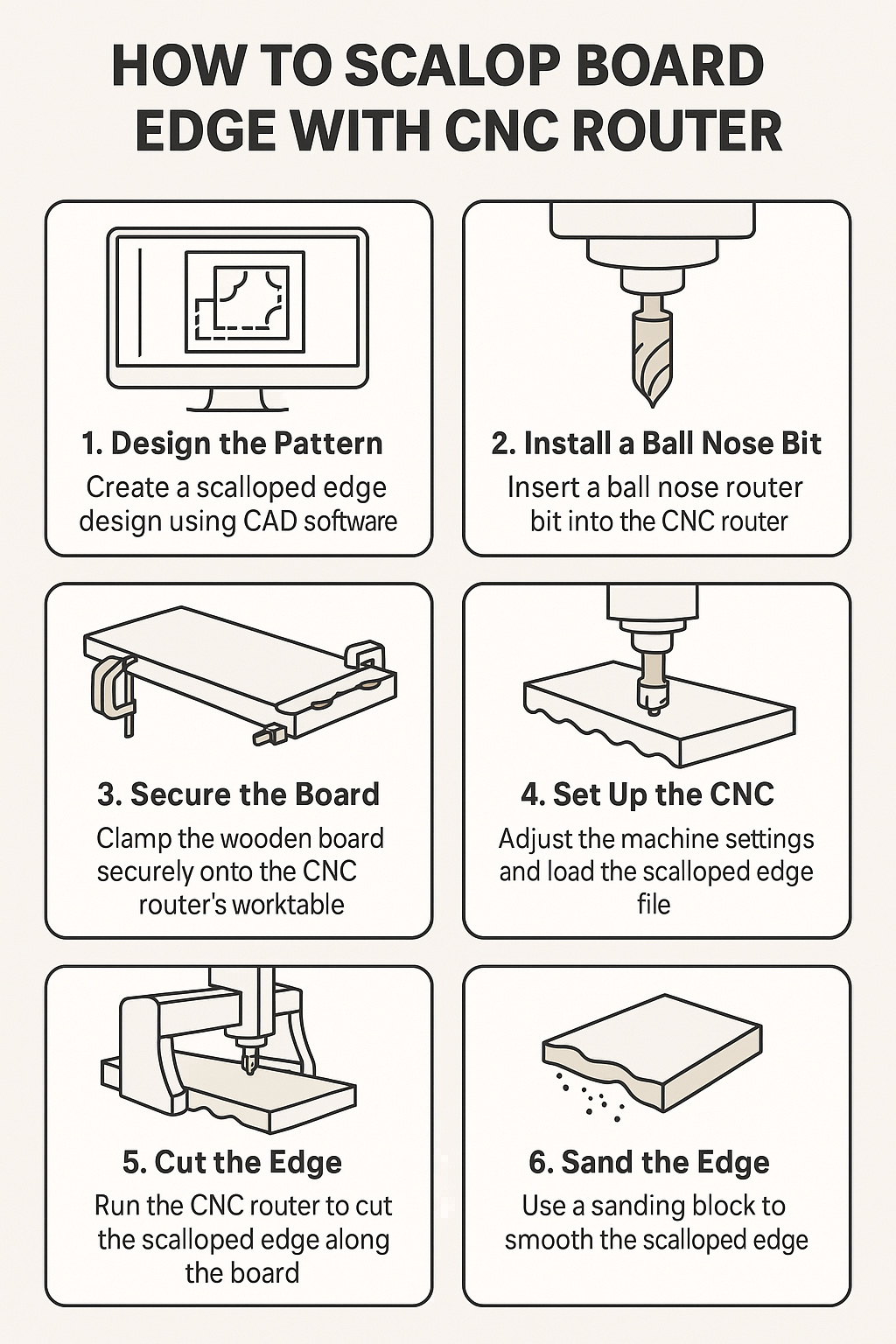 HOW TO SCALOP BOARD EDGE WITH CNC ROUTER

1. Design the Pattern
Create a scalloped edge design using CAD software

2. Install a Ball Nose Bit
Insert a ball nose router bit into the CNC router

3. Secure the Board
Clamp the wooden board securely onto the CNC router's worktable

4. Set Up the CNC
Adjust the machine settings and load the scalloped edge file

5. Cut the Edge
Run the CNC router to cut the scalloped edge along the board

6. Sand the Edge
Use a sanding block to smooth the scalloped edge