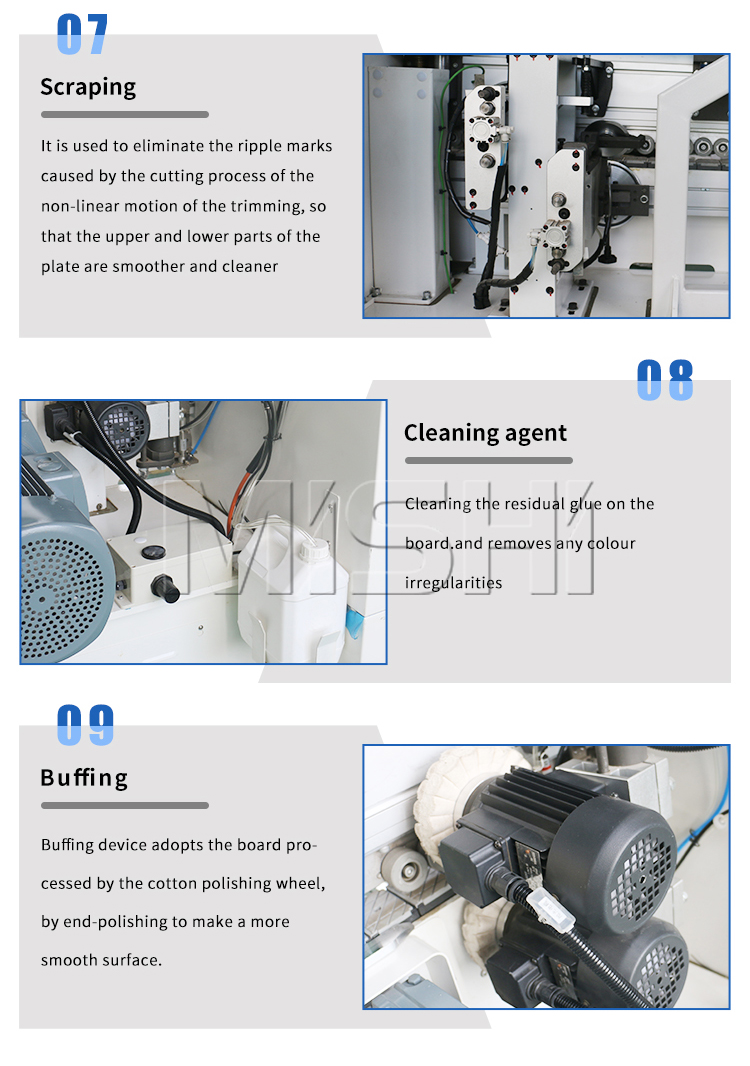 07

Scraping

It is used to eliminate the ripple marks caused by the cutting process of the non-linear motion of the trimming, so that the upper and lower parts of the plate are smoother and cleaner

08

Cleaning agent

Cleaning the residual glue on the board.and removes any colour irregularities

MISHI

09

Buffing

Buffing device adopts the board processed by the cotton polishing wheel, by end-polishing to make a more smooth surface.